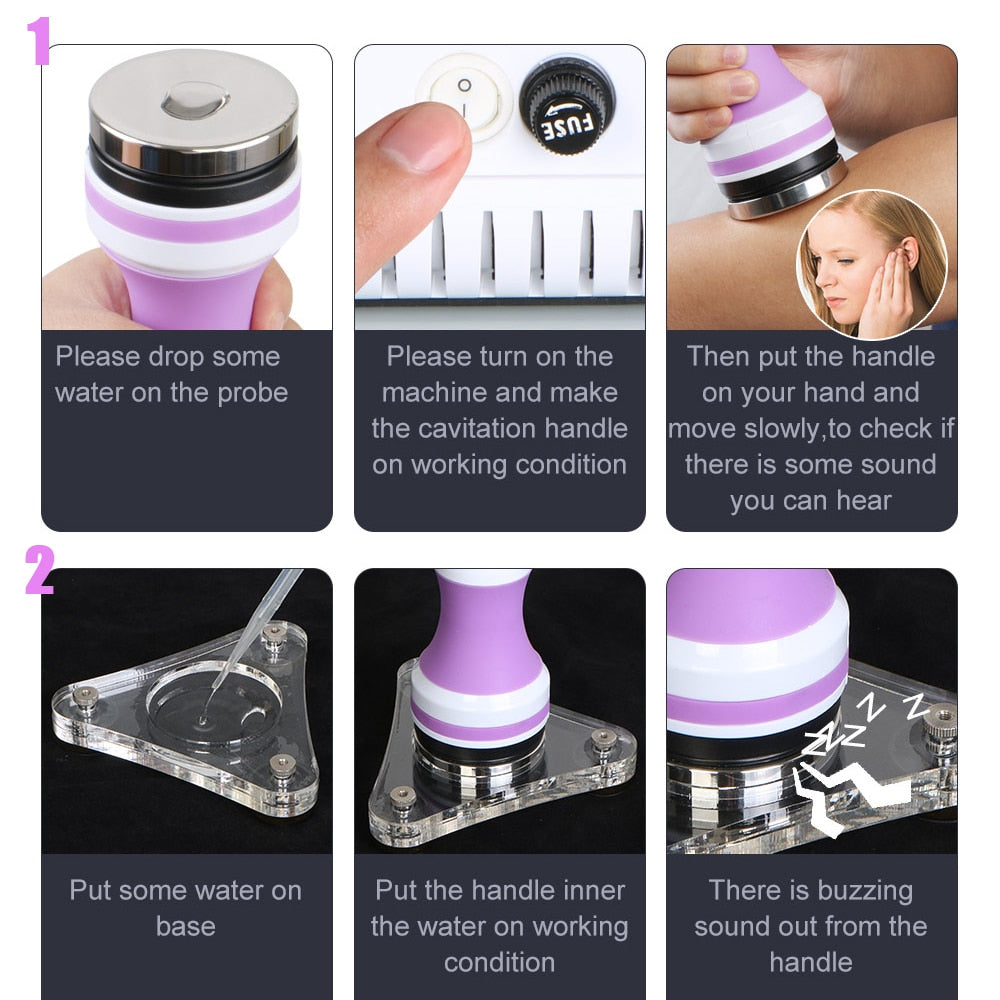 1

FUSE

Please drop some water on the probe

Please turn on the machine and make the cavitation handle on working condition

Then put the handle on your hand and move slowly,to check if there is some sound you can hear

2

Z Z Z Z

Put some water on base

Put the handle inner the water on working condition

There is buzzing sound out from the handle