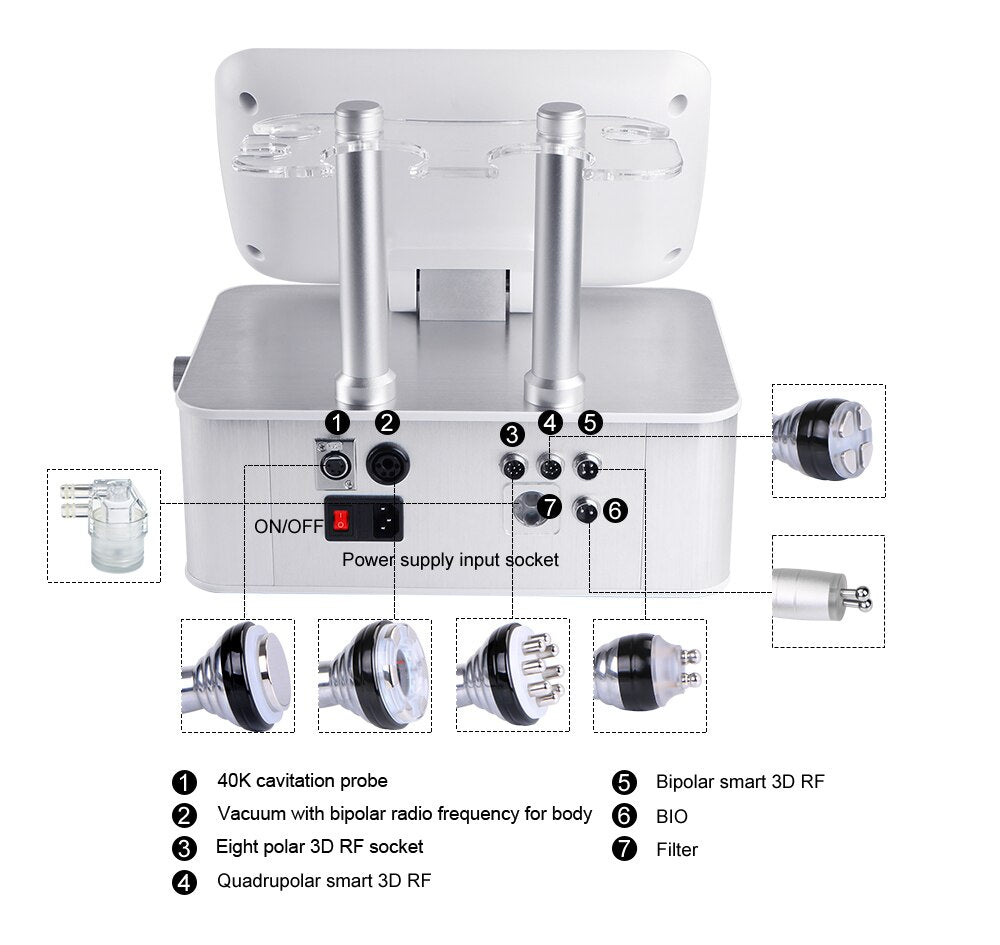 1 2 3 4 5

7 6

ON/OFF

Power supply input socket

1 40K cavitation probe
2 Vacuum with bipolar radio frequency for body
3 Eight polar 3D RF socket
4 Quadrupolar smart 3D RF

5 Bipolar smart 3D RF
6 BIO
7 Filter