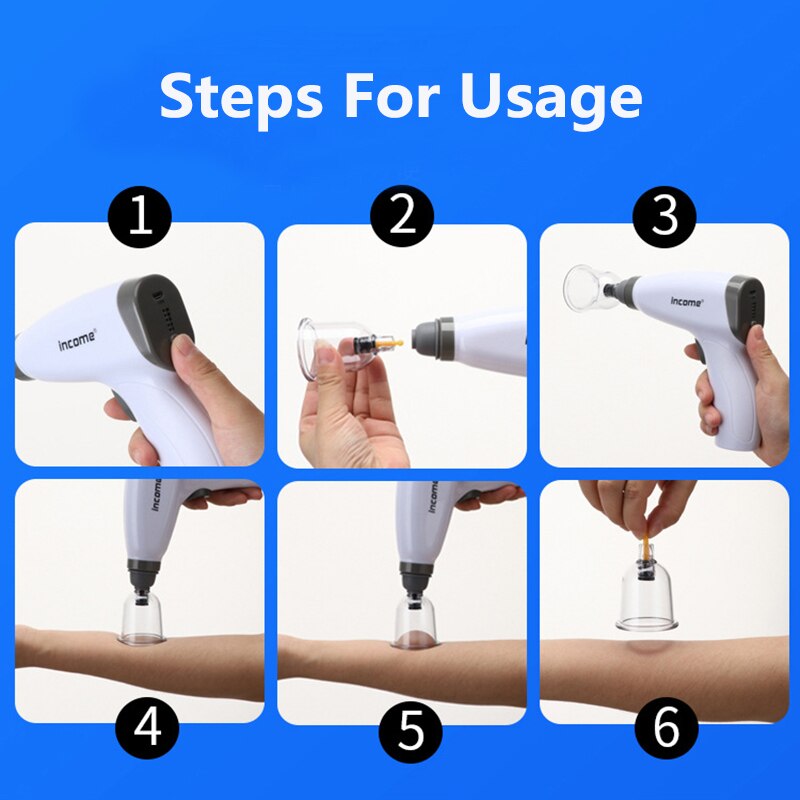 Steps For Usage

1

income

2

3

income

income

income

4

5

6